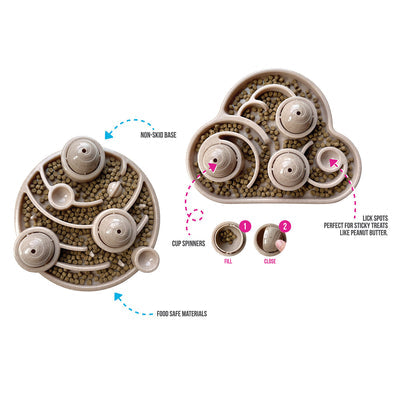 NON-SKID BASE

CUP SPINNERS

1
FILL

2
CLOSE

LICK SPOTS
PERFECT FOR STICKY TREATS
LIKE PEANUT BUTTER.

FOOD SAFE MATERIALS